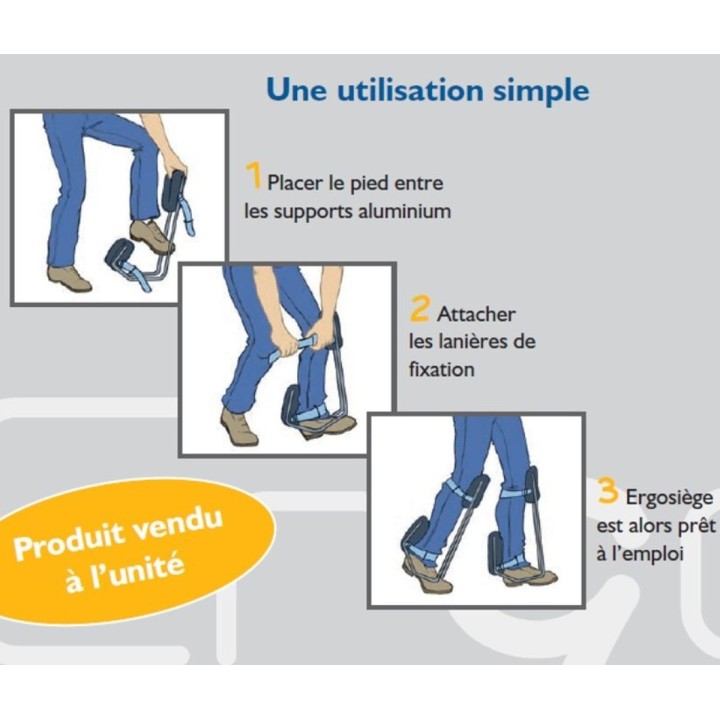 Une utilisation simple

1 Placer le pied entre les supports aluminium

2 Attacher les lanières de fixation

3 Ergosiège est alors prêt à l'emploi

Produit vendu à l'unité