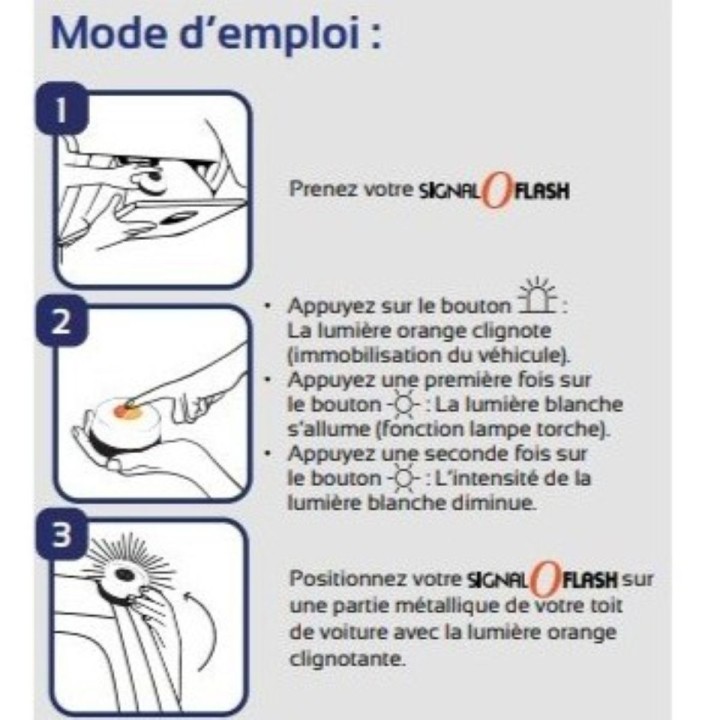 Mode d'emploi :

1

Prenez votre SIGNAL O FLASH

2

• Appuyez sur le bouton :
La lumière orange clignote (immobilisation du véhicule).
• Appuyez une première fois sur le bouton : La lumière blanche s'allume (fonction lampe torche).
• Appuyez une seconde fois sur le bouton : L'intensité de la lumière blanche diminue.

3

Positionnez votre SIGNAL O FLASH sur une partie métallique de votre toit de voiture avec la lumière orange clignotante.